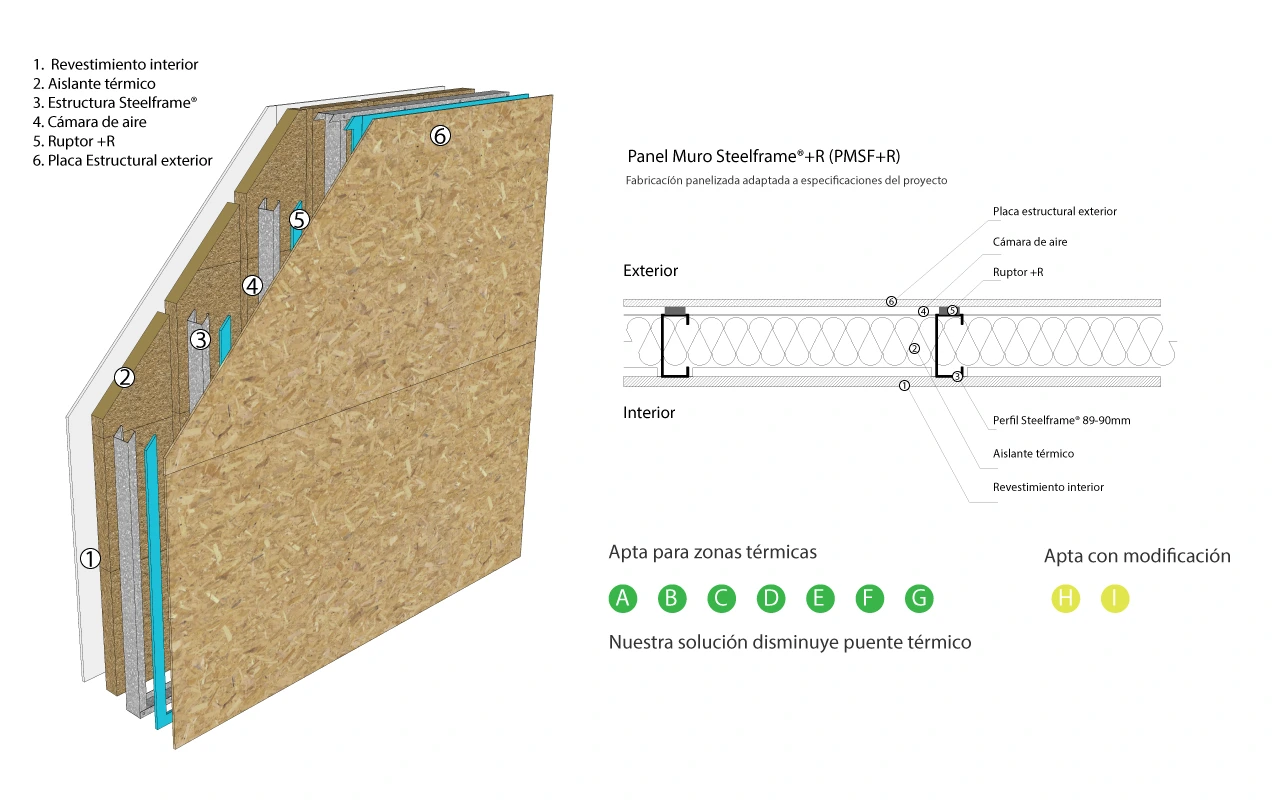 1. Revestimiento interior
2. Aislante térmico
3. Estructura Steelframe®
4. Cámara de aire
5. Ruptor +R
6. Placa Estructural exterior

6
5
4
3
2
1

Panel Muro Steelframe®+R (PMSF+R)
Fabricación panelizada adaptada a especificaciones del proyecto

Placa estructural exterior
Cámara de aire
Ruptor +R

Exterior

6
4
5
2
3
1

Interior

Perfil Steelframe® 89-90mm
Aislante térmico
Revestimiento interior

Apta para zonas térmicas
A B C D E F G

Apta con modificación
H I

Nuestra solución disminuye puente térmico